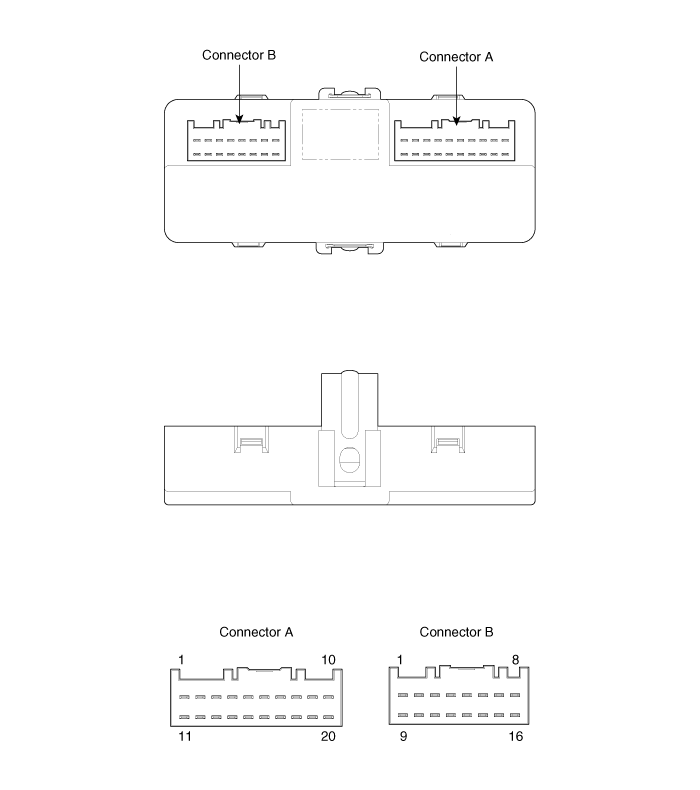 Connector B
Connector A

Connector A
1
10
11
20

Connector B
1
8
9
16